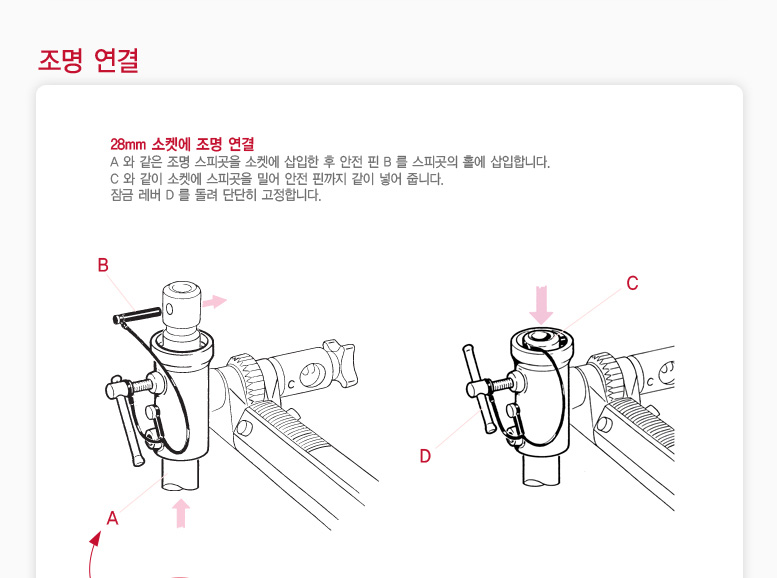 조명 연결

28mm 소켓에 조명 연결
A 와 같은 조명 스피곳을 소켓에 삽입한 후 안전 핀 B 를 스피곳의 홀에 삽입합니다.
C 와 같이 소켓에 스피곳을 밀어 안전 핀까지 같이 넣어 줍니다.
잠금 레버 D 를 돌려 단단히 고정합니다.

B

A

C

D