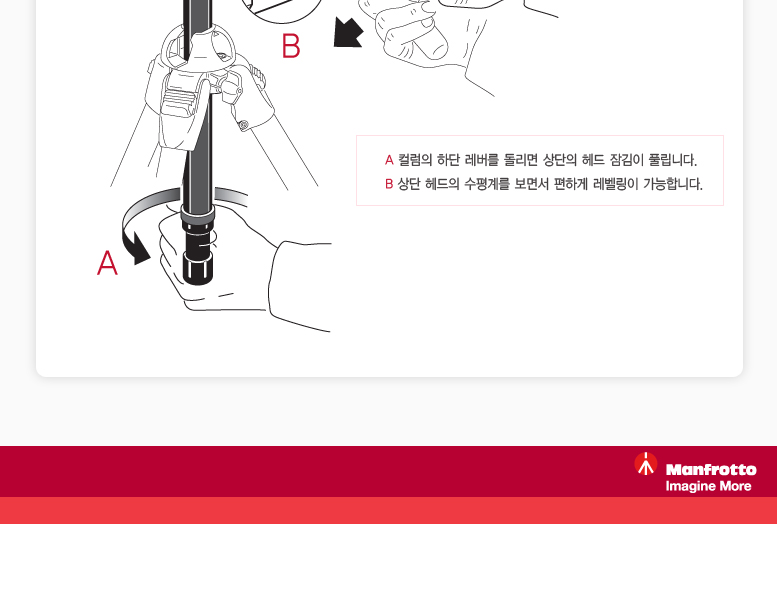 B

A

A 컬럼의 하단 레버를 돌리면 상단의 헤드 잠김이 풀립니다.
B 상단 헤드의 수평계를 보면서 편하게 레벨링이 가능합니다.

Manfrotto
Imagine More